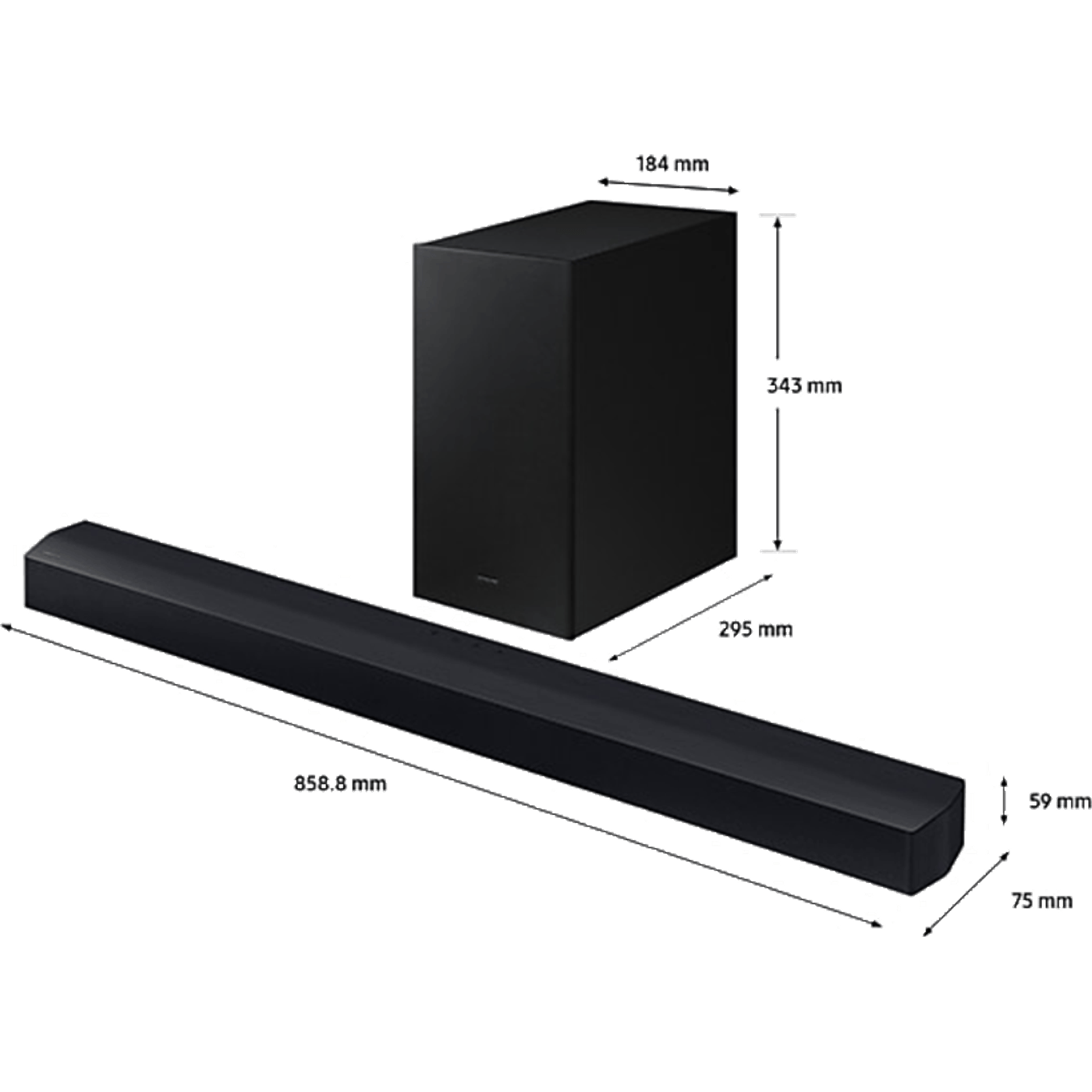 184 mm

343 mm

295 mm

858.8 mm

59 mm

75 mm